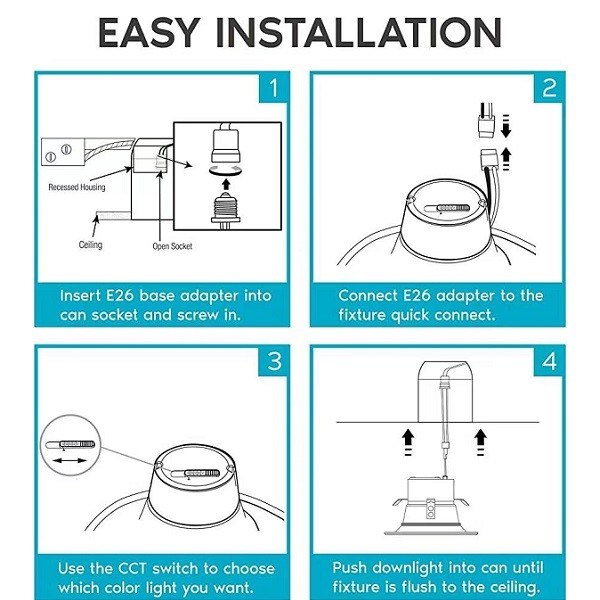 EASY INSTALLATION

1

Recessed Housing

Ceiling

Open Socket

Insert E26 base adapter into can socket and screw in.

2

Connect E26 adapter to the fixture quick connect.

3

Use the CCT switch to choose which color light you want.

4

Push downlight into can until fixture is flush to the ceiling.