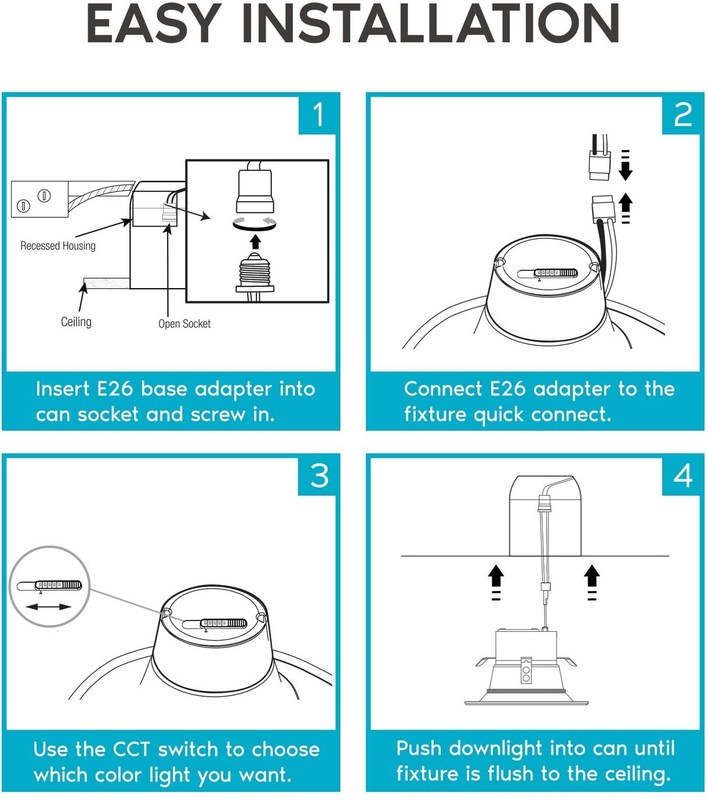 EASY INSTALLATION

1

Recessed Housing

Ceiling

Open Socket

Insert E26 base adapter into can socket and screw in.

2

Connect E26 adapter to the fixture quick connect.

3

Use the CCT switch to choose which color light you want.

4

Push downlight into can until fixture is flush to the ceiling.